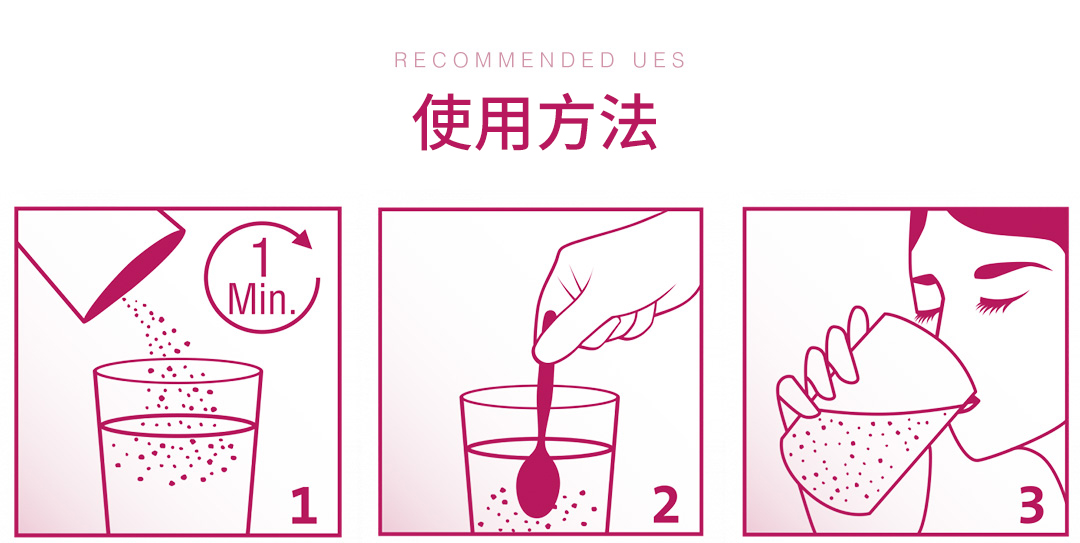 RECOMMENDED UES

使用方法

1 Min.

1

2

3